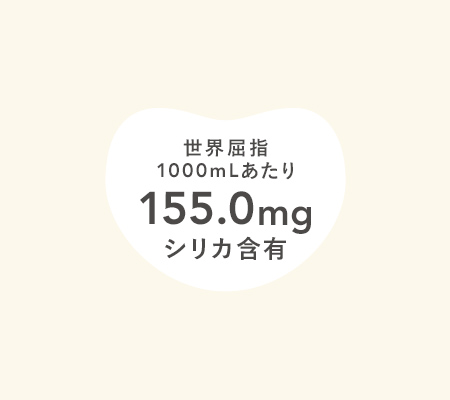 世界屈指
1000mLあたり
155.0mg
シリカ含有